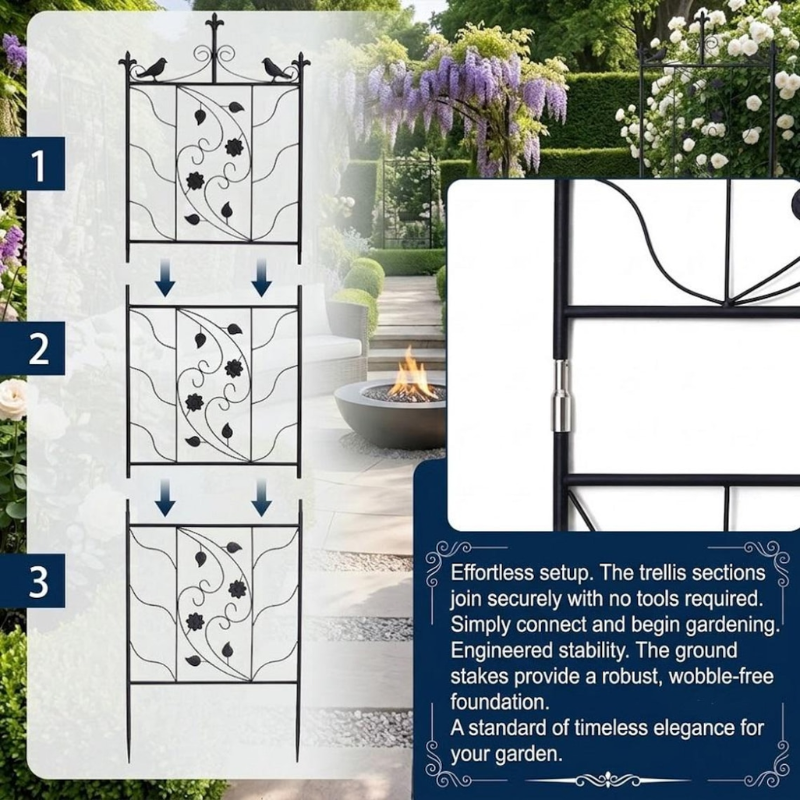 1

2

3

Effortless setup. The trellis sections join securely with no tools required. Simply connect and begin gardening. Engineered stability. The ground stakes provide a robust, wobble-free foundation.
A standard of timeless elegance for your garden.